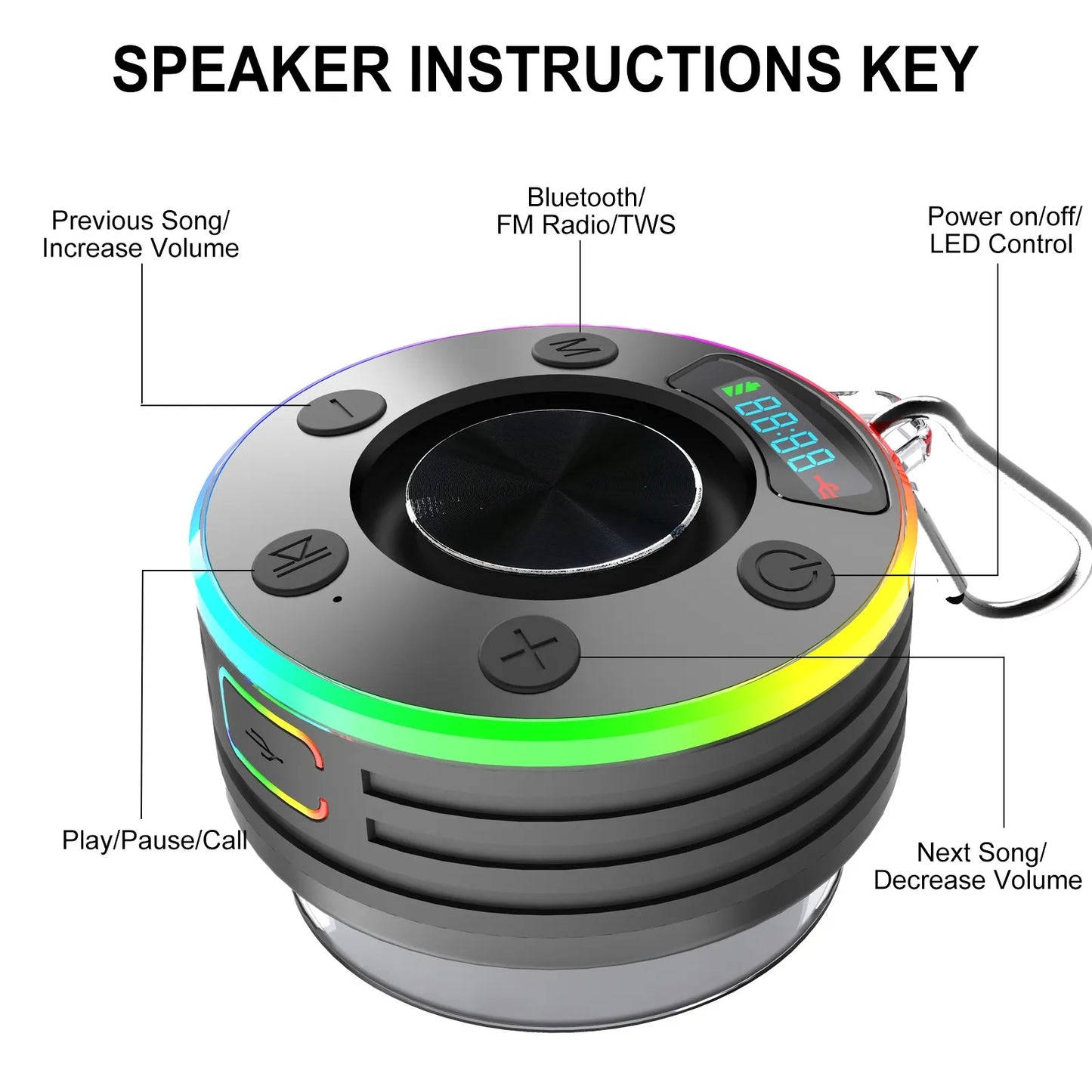 SPEAKER INSTRUCTIONS KEY

Previous Song/
Increase Volume

Bluetooth/
FM Radio/TWS

Power on/off/
LED Control

M

88:88

Play/Pause/Call

Next Song/
Decrease Volume